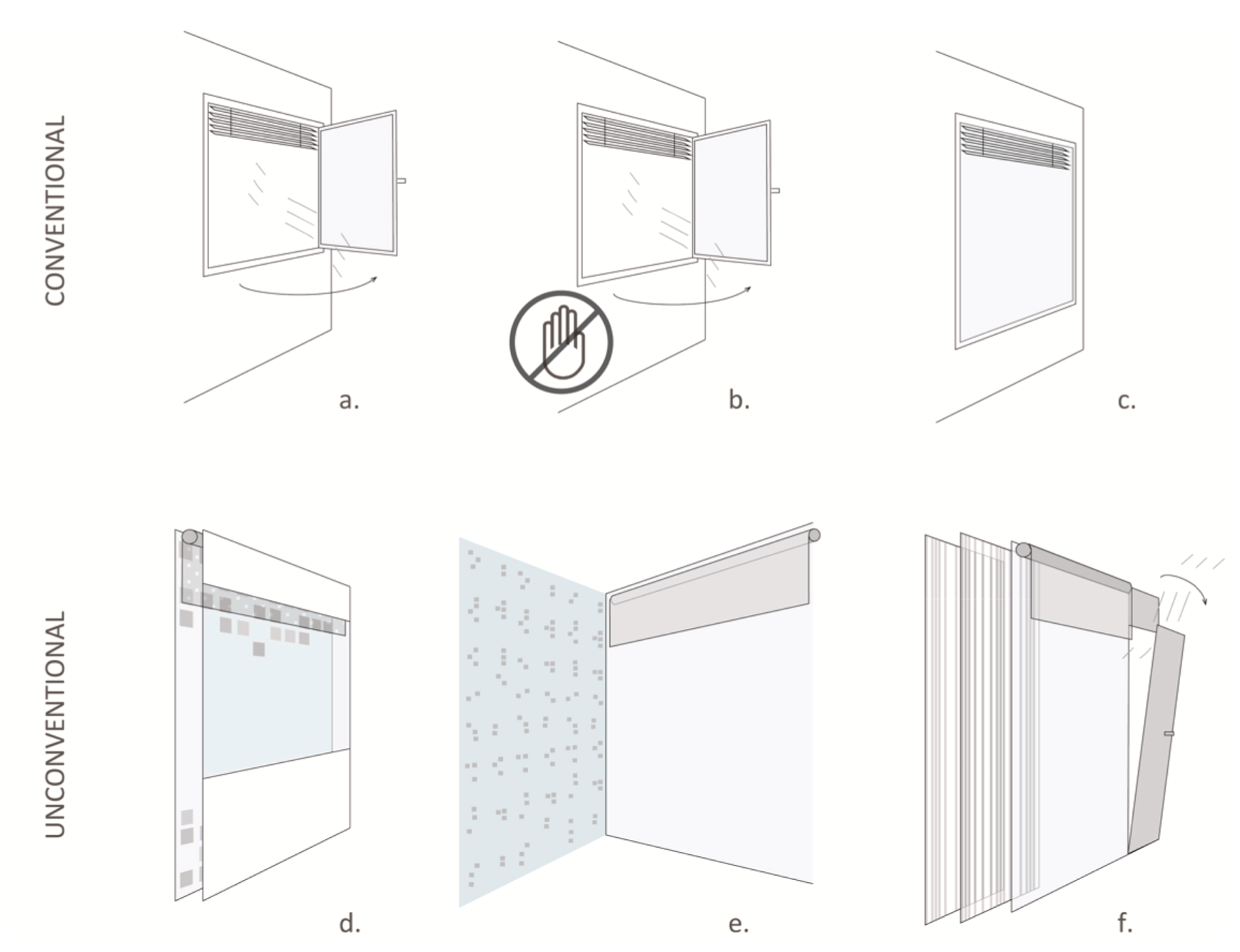 CONVENTIONAL

a.

b.

c.

UNCONVENTIONAL

d.

e.

f.